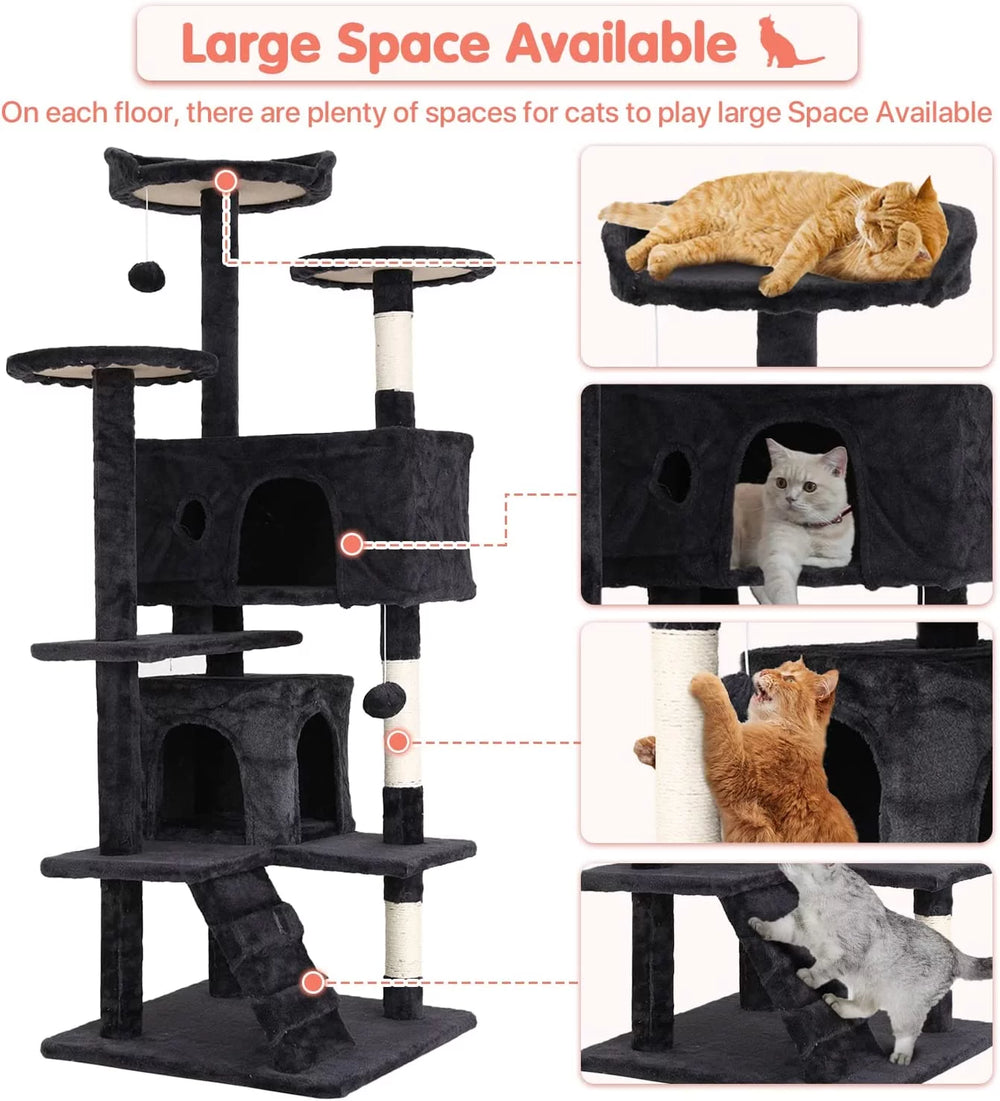 Large Space Available

On each floor, there are plenty of spaces for cats to play large Space Available